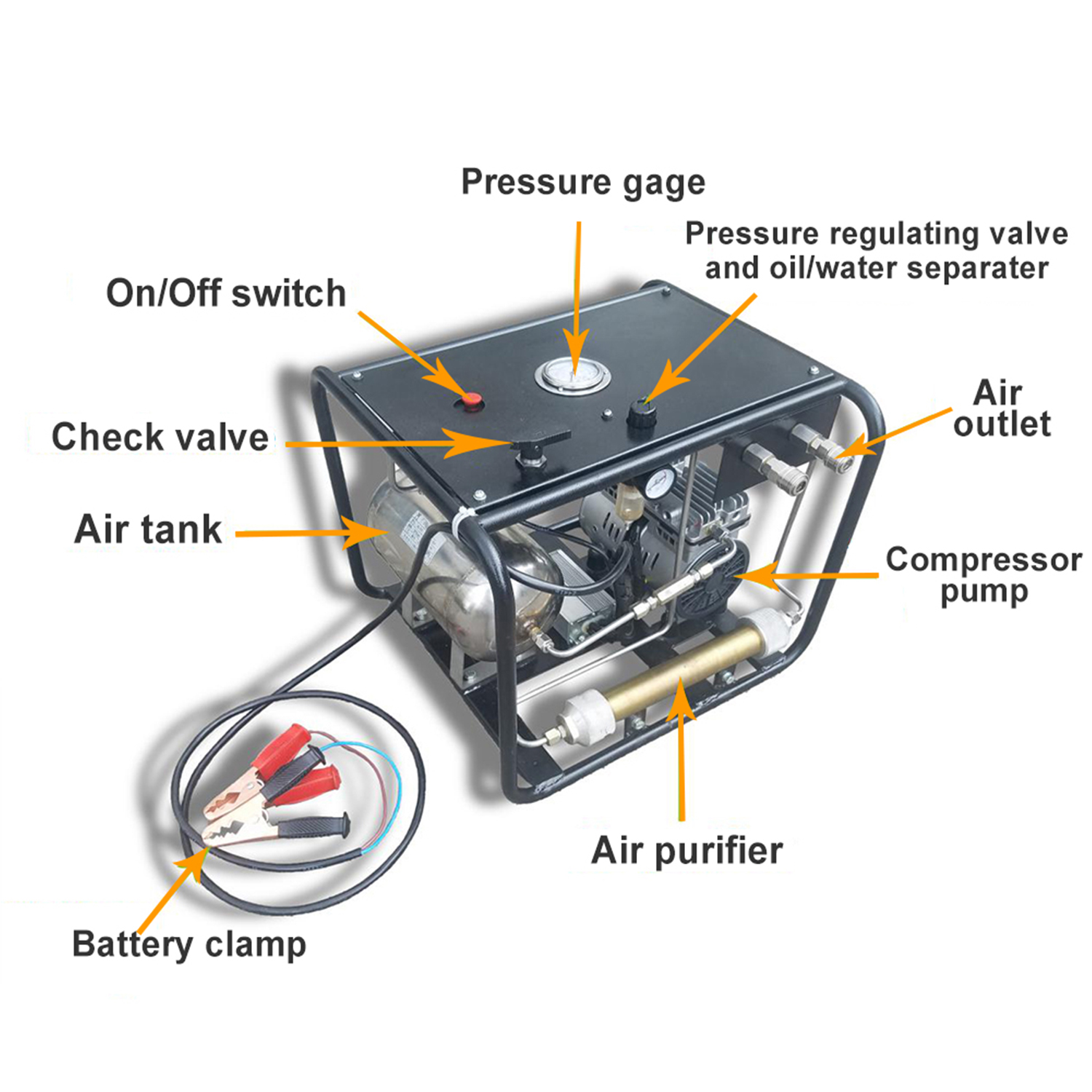 Pressure gage

Pressure regulating valve and oil/water separater

On/Off switch

Check valve

Air outlet

Air tank

Compressor pump

Air purifier

Battery clamp