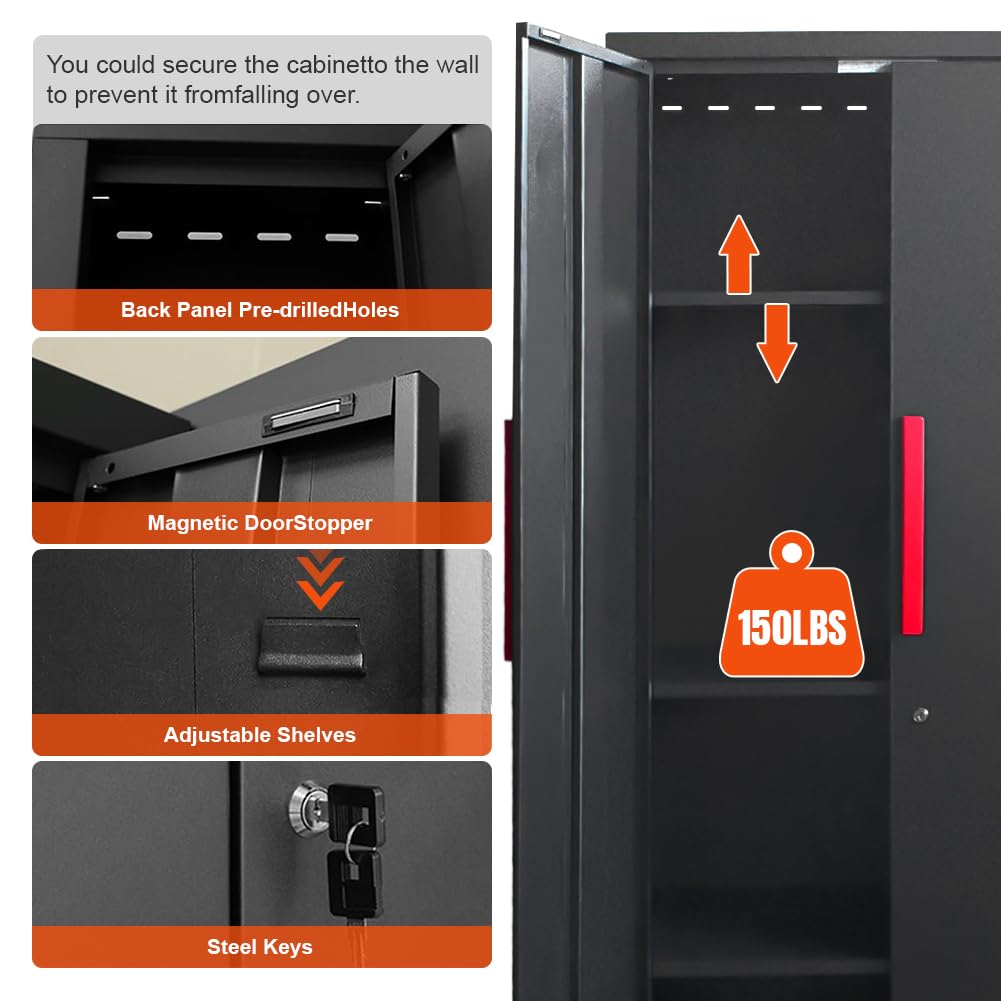 You could secure the cabinetto the wall to prevent it fromfalling over.

Back Panel Pre-drilledHoles

Magnetic DoorStopper

Adjustable Shelves

Steel Keys

150LBS