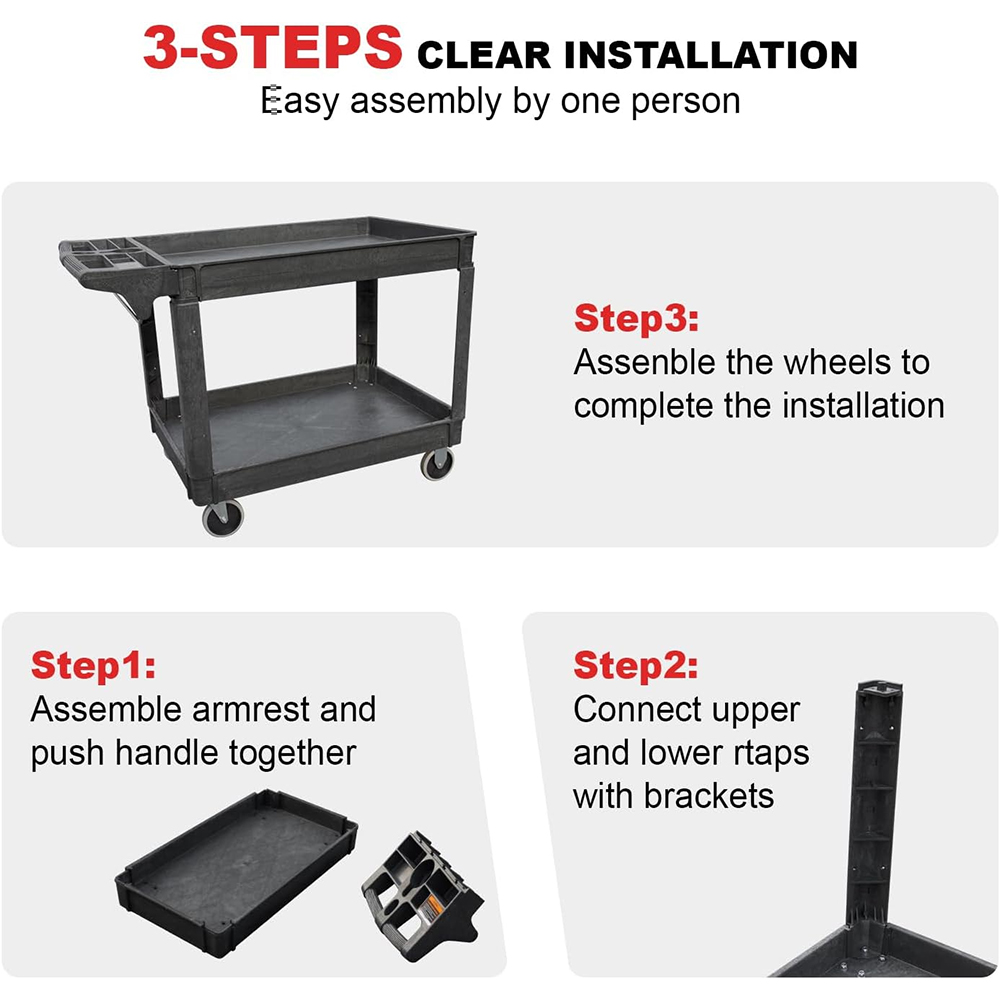 3-STEPS CLEAR INSTALLATION
Easy assembly by one person

Step3:
Assenble the wheels to complete the installation

Step1:
Assemble armrest and push handle together

Step2:
Connect upper and lower rtaps with brackets